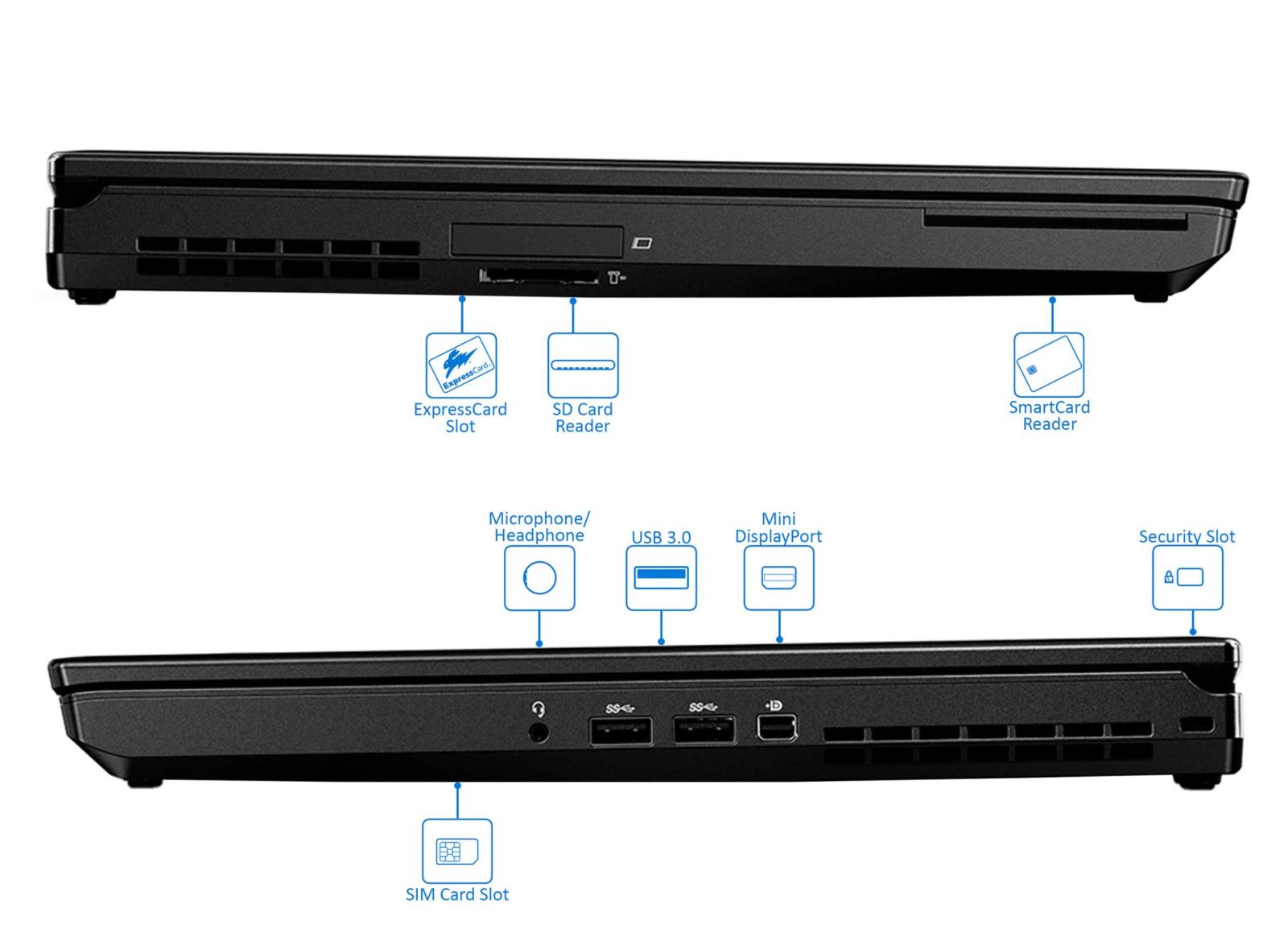 ExpressCard

ExpressCard Slot

SD Card Reader

SmartCard Reader

Microphone/ Headphone

USB 3.0

Mini DisplayPort

Security Slot

SS

SS

SIM Card Slot